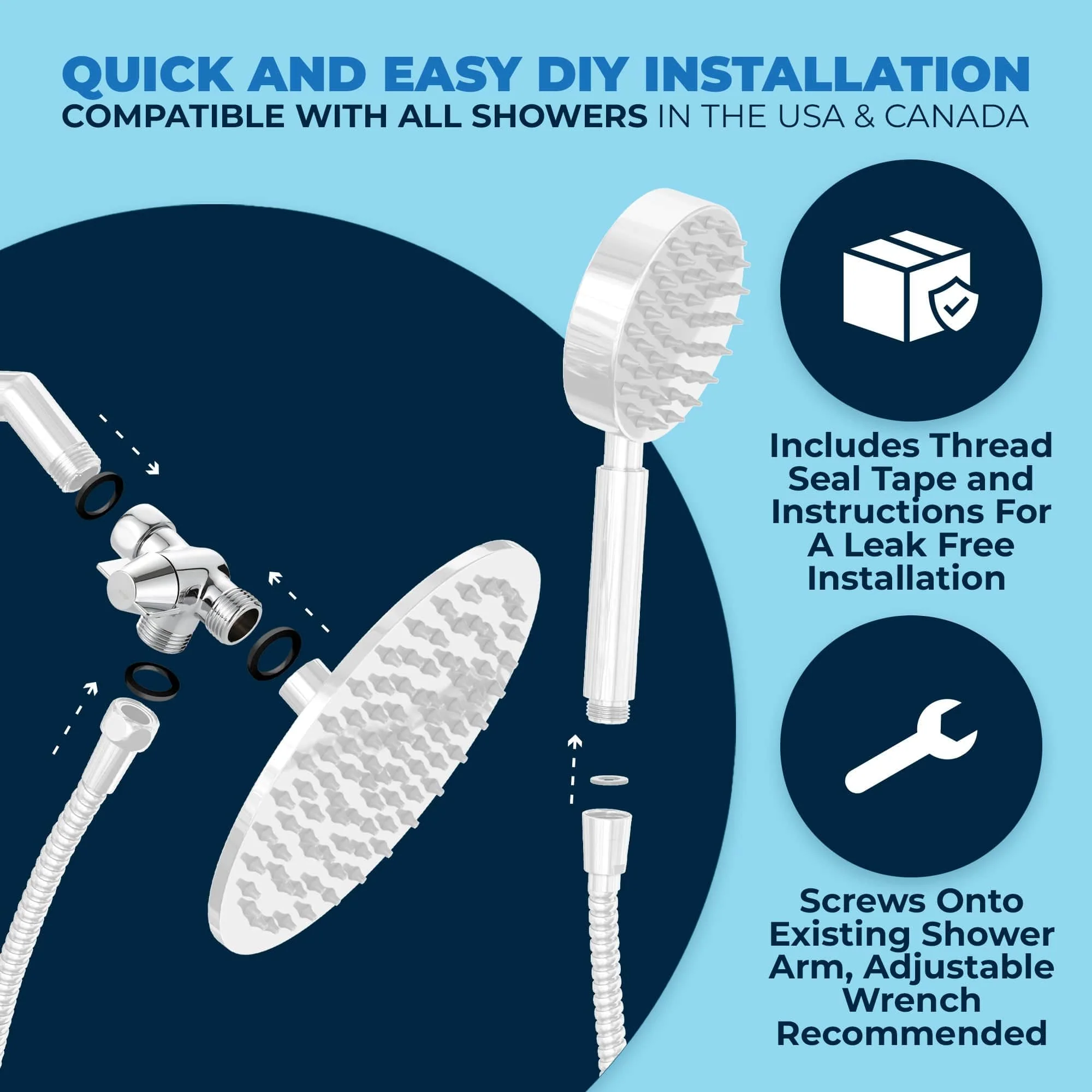 QUICK AND EASY DIY INSTALLATION
COMPATIBLE WITH ALL SHOWERS IN THE USA & CANADA

Includes Thread Seal Tape and Instructions For A Leak Free Installation

Screws Onto Existing Shower Arm, Adjustable Wrench Recommended