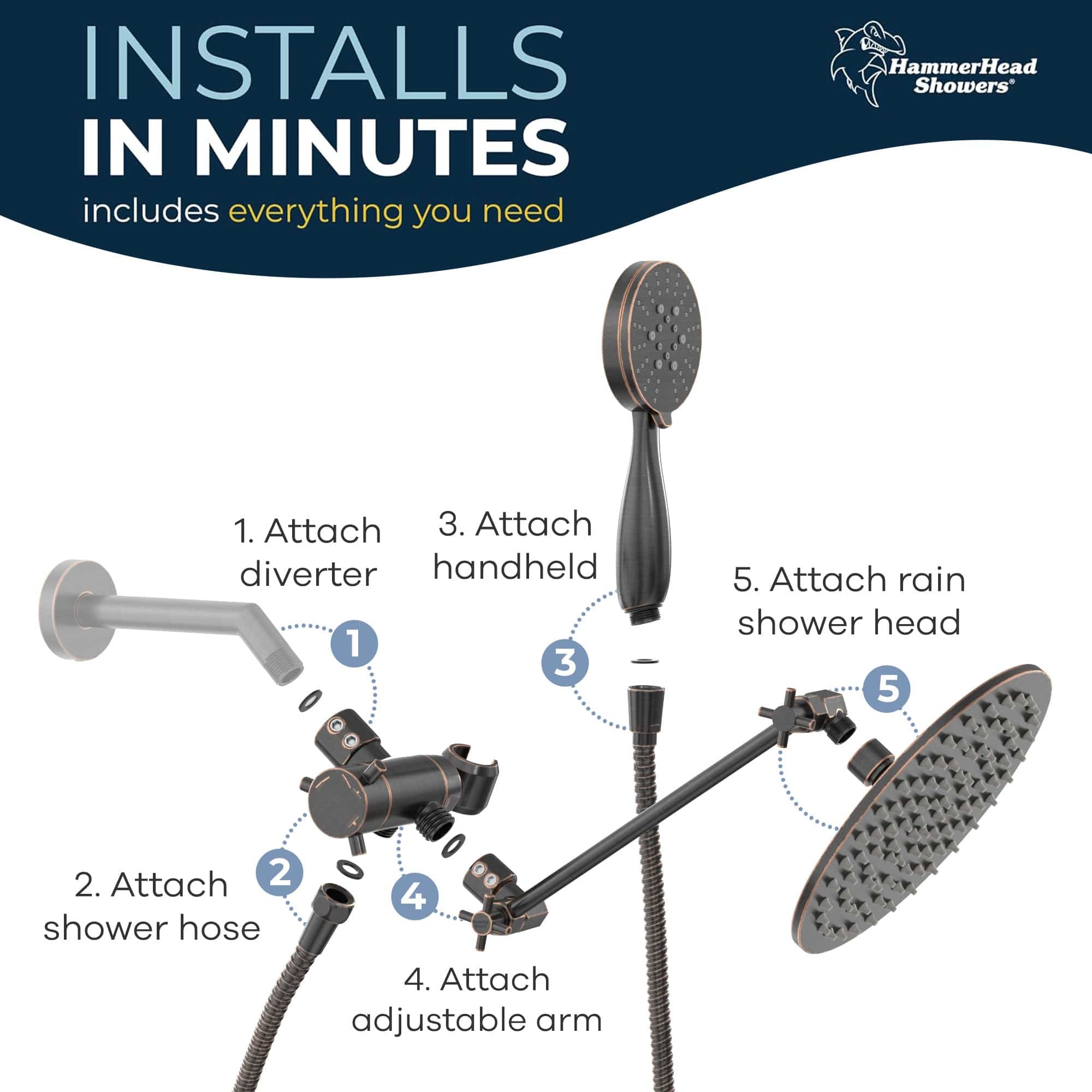 INSTALLS
IN MINUTES
includes everything you need

HammerHead Showers®

1. Attach diverter

3. Attach handheld

5. Attach rain shower head

1

3

5

2

4

2. Attach shower hose

4. Attach adjustable arm