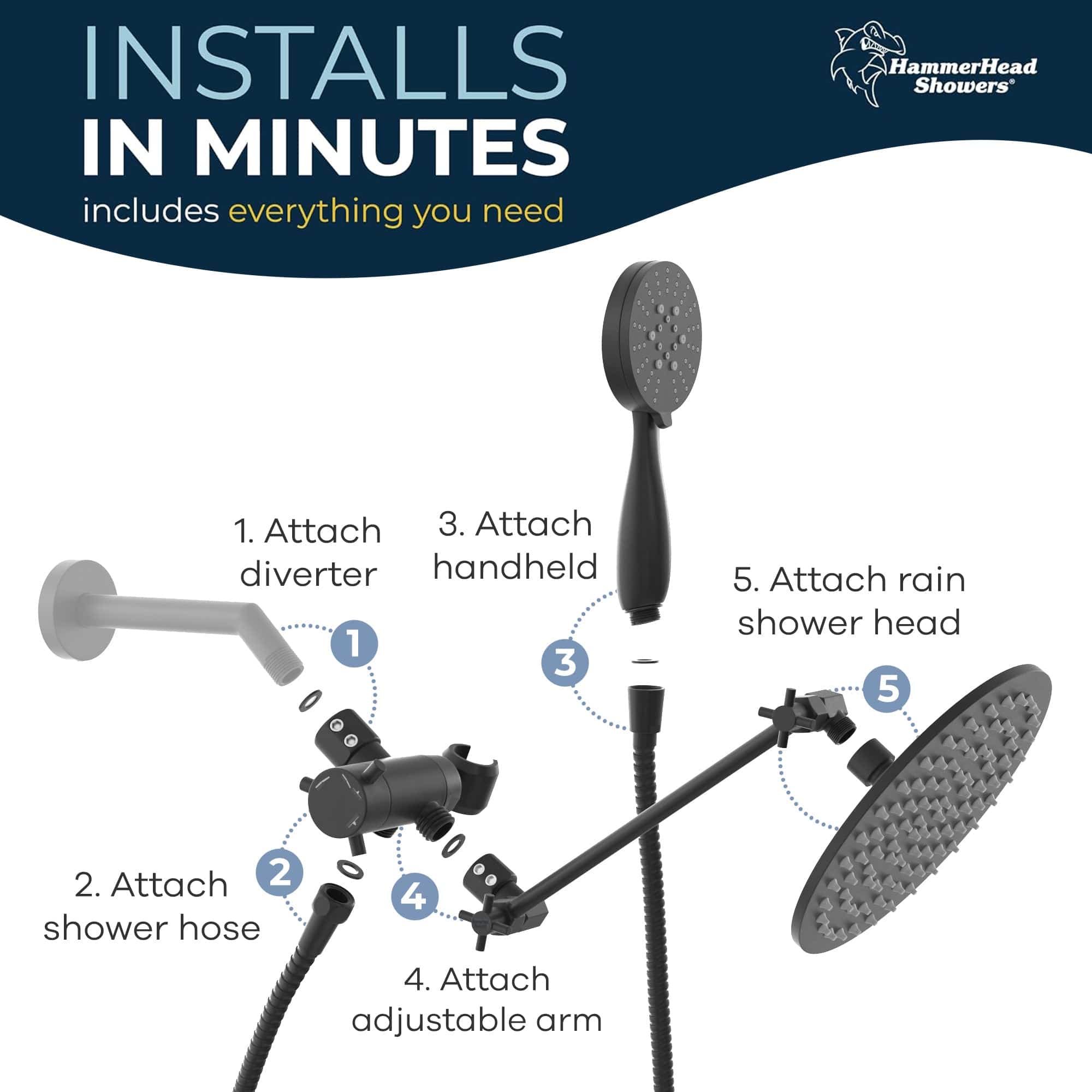 INSTALLS
IN MINUTES
includes everything you need

HammerHead Showers®

1. Attach diverter

3. Attach handheld

5. Attach rain shower head

1

3

5

2

4

2. Attach shower hose

4. Attach adjustable arm