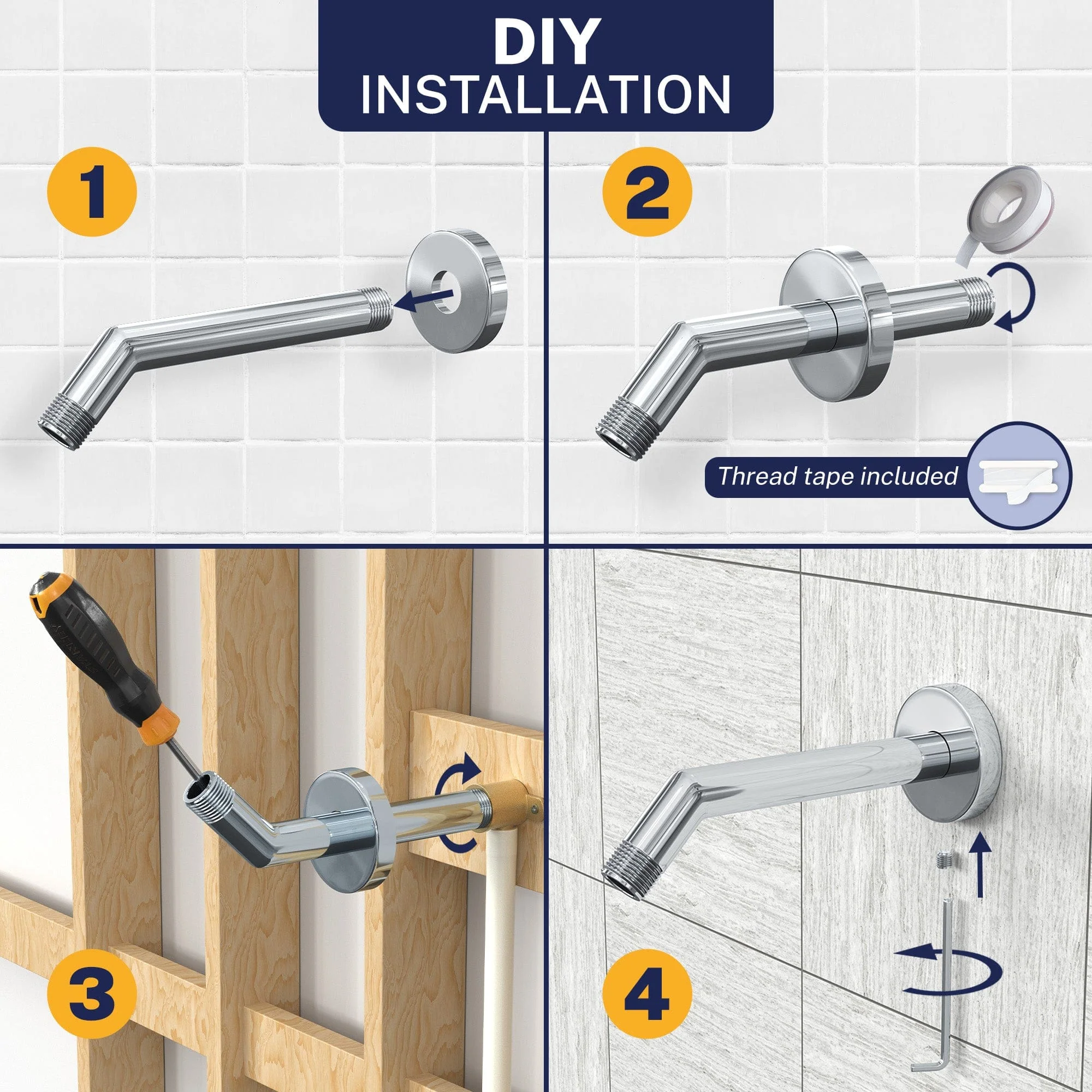 DIY
INSTALLATION

1

2

Thread tape included

3

4