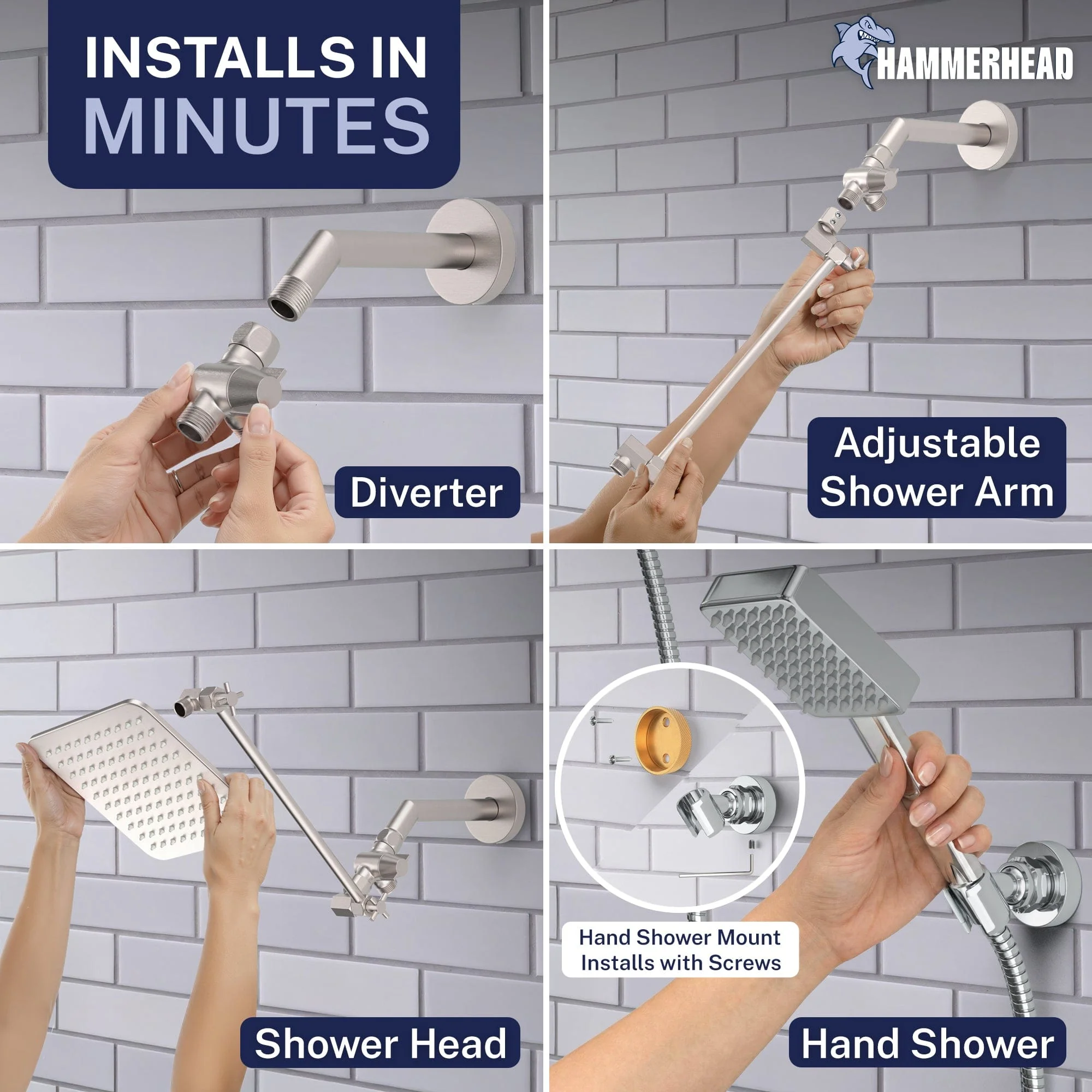 INSTALLS IN MINUTES

HAMMERHEAD

Diverter

Adjustable Shower Arm

Shower Head

Hand Shower Mount Installs with Screws

Hand Shower