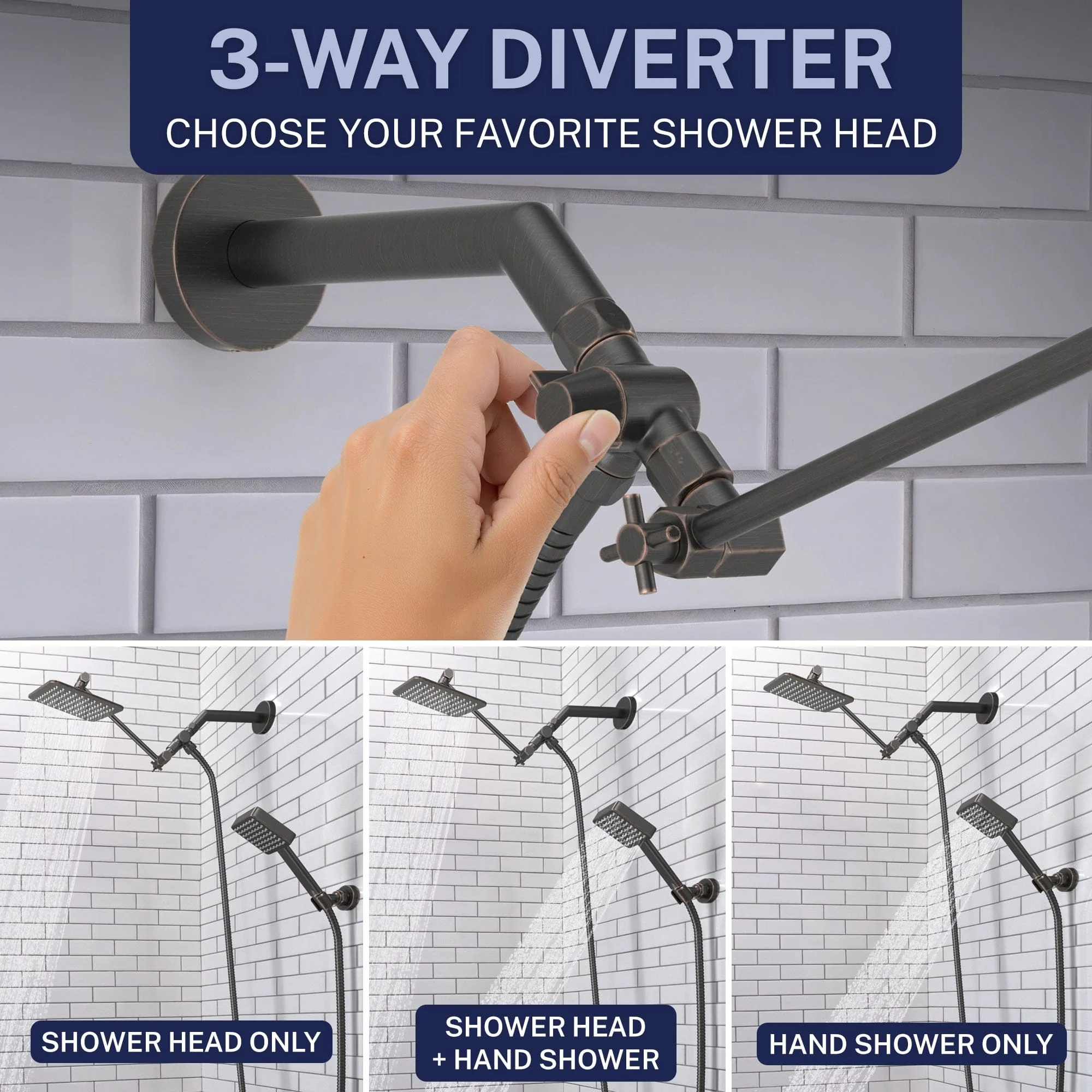 3-WAY DIVERTER
CHOOSE YOUR FAVORITE SHOWER HEAD

SHOWER HEAD ONLY

SHOWER HEAD
+ HAND SHOWER

HAND SHOWER ONLY