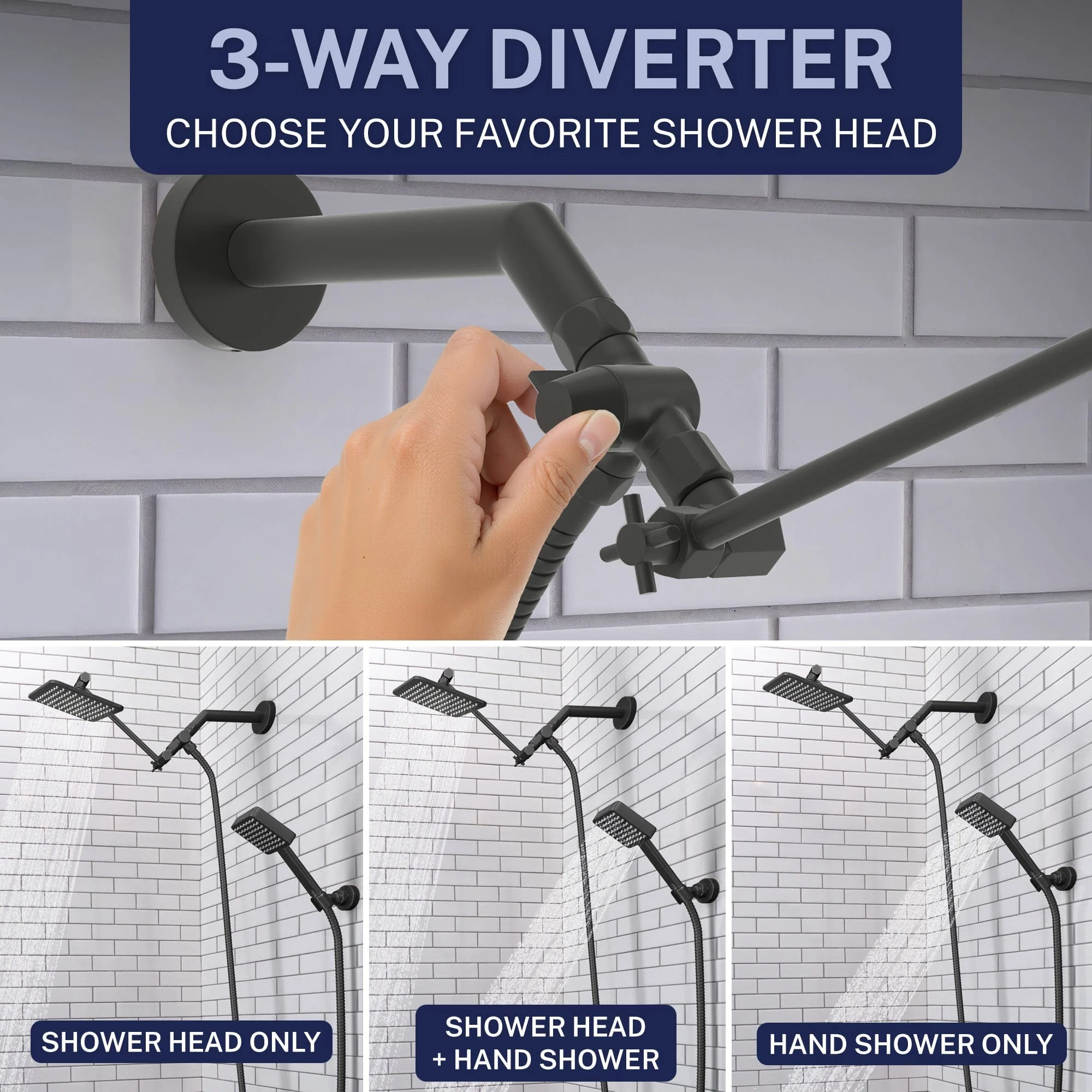 3-WAY DIVERTER
CHOOSE YOUR FAVORITE SHOWER HEAD

SHOWER HEAD ONLY

SHOWER HEAD
+ HAND SHOWER

HAND SHOWER ONLY