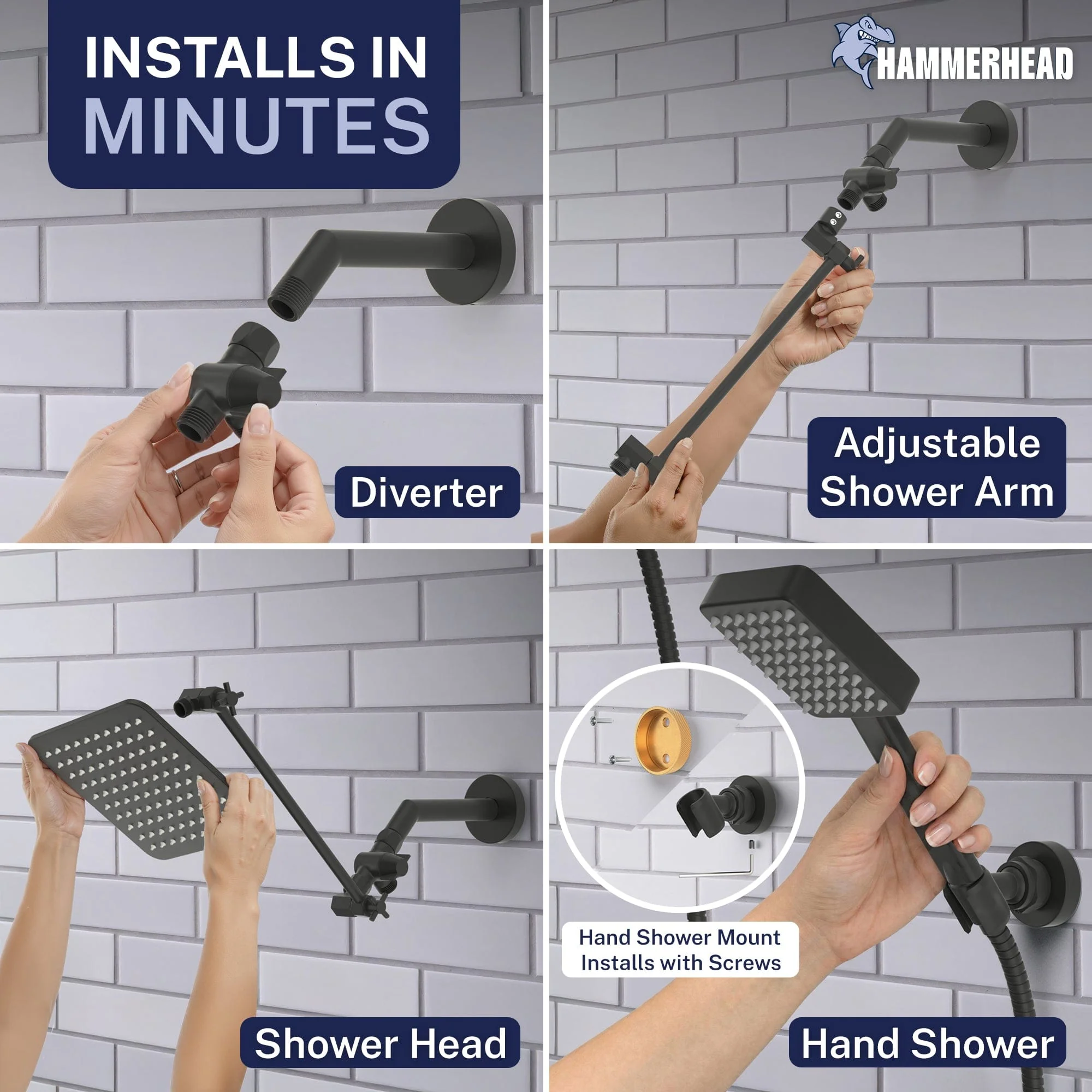 INSTALLS IN MINUTES

HAMMERHEAD

Diverter

Adjustable Shower Arm

Shower Head

Hand Shower Mount Installs with Screws

Hand Shower