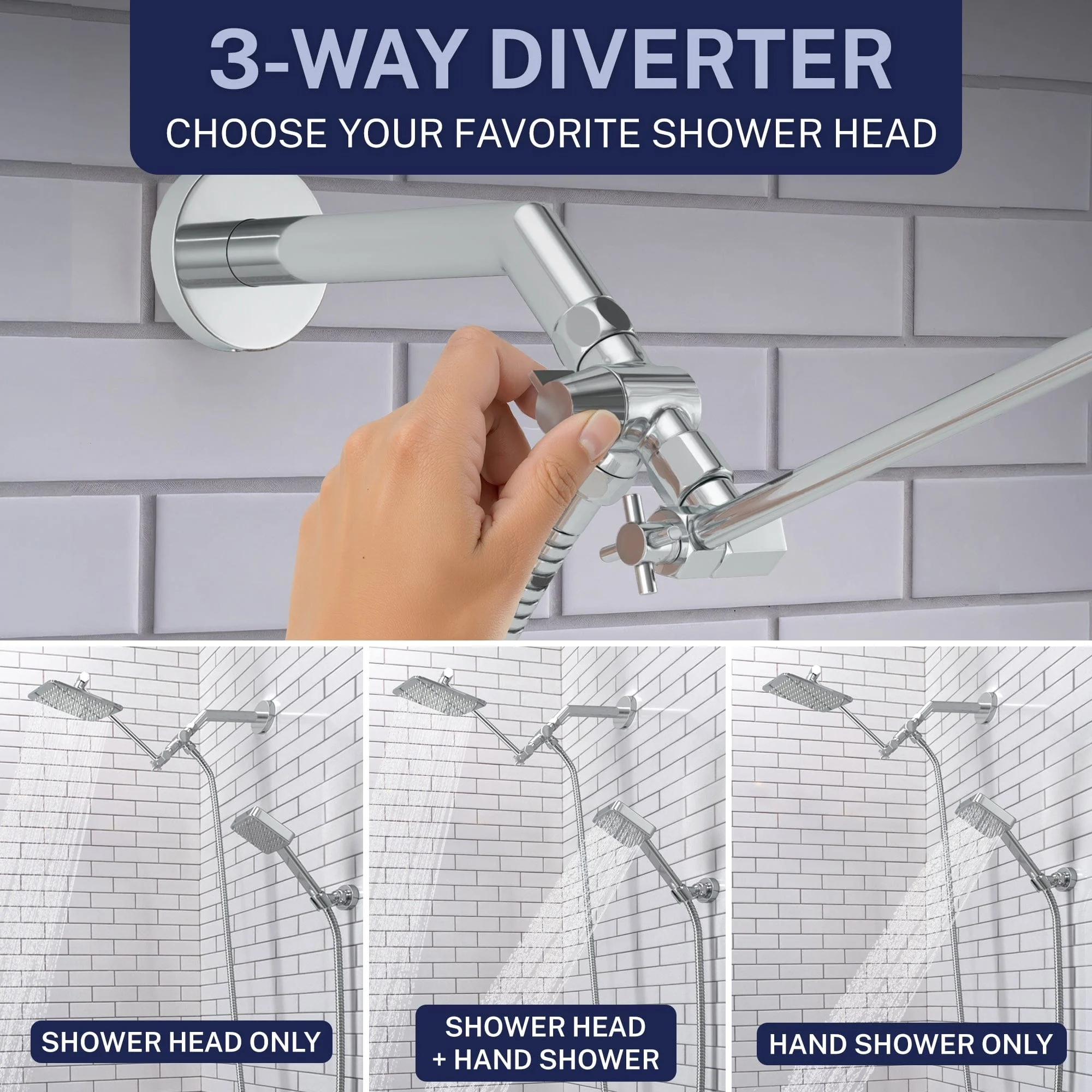 3-WAY DIVERTER
CHOOSE YOUR FAVORITE SHOWER HEAD

SHOWER HEAD ONLY

SHOWER HEAD
+ HAND SHOWER

HAND SHOWER ONLY