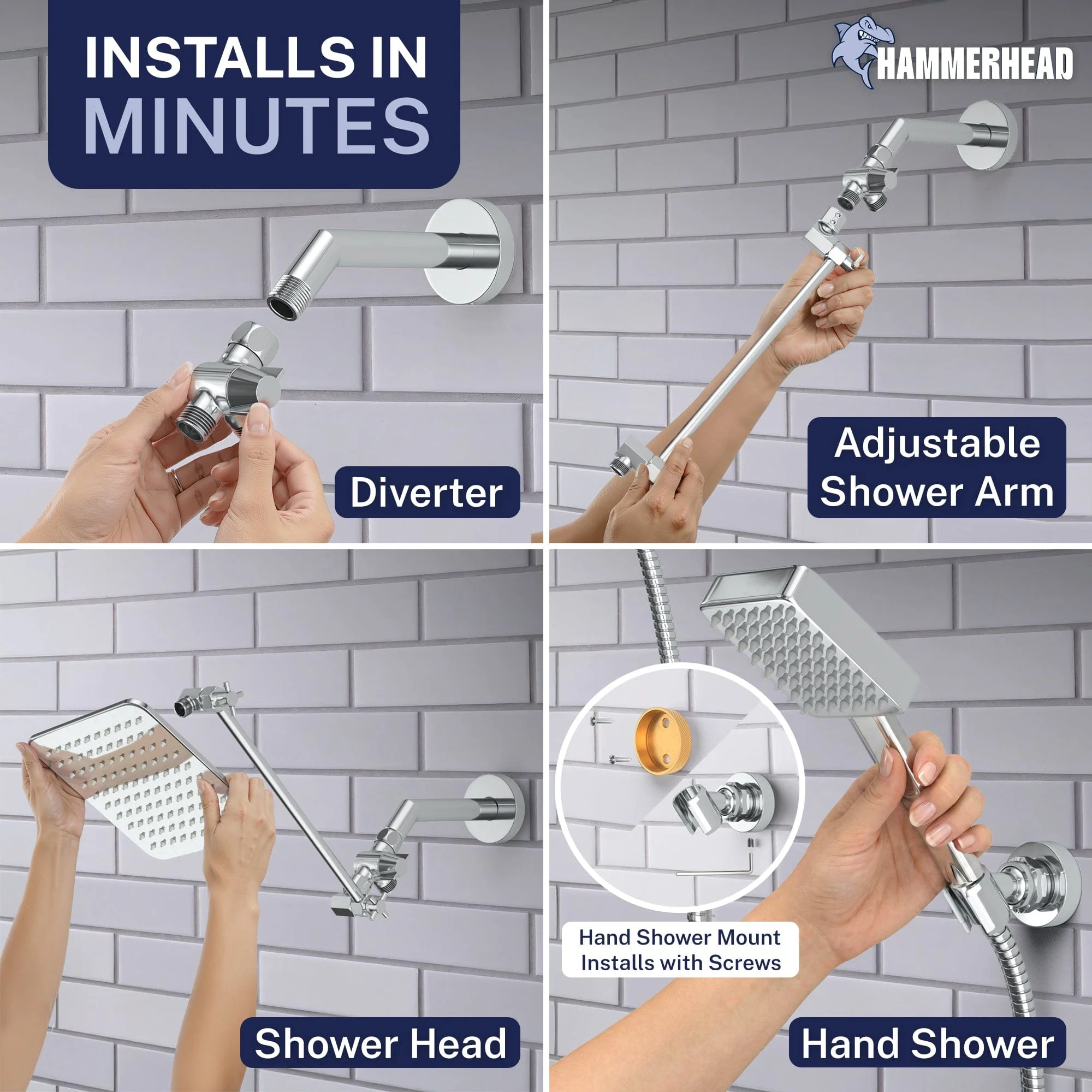 INSTALLS IN MINUTES

HAMMERHEAD

Diverter

Adjustable Shower Arm

Shower Head

Hand Shower Mount Installs with Screws

Hand Shower